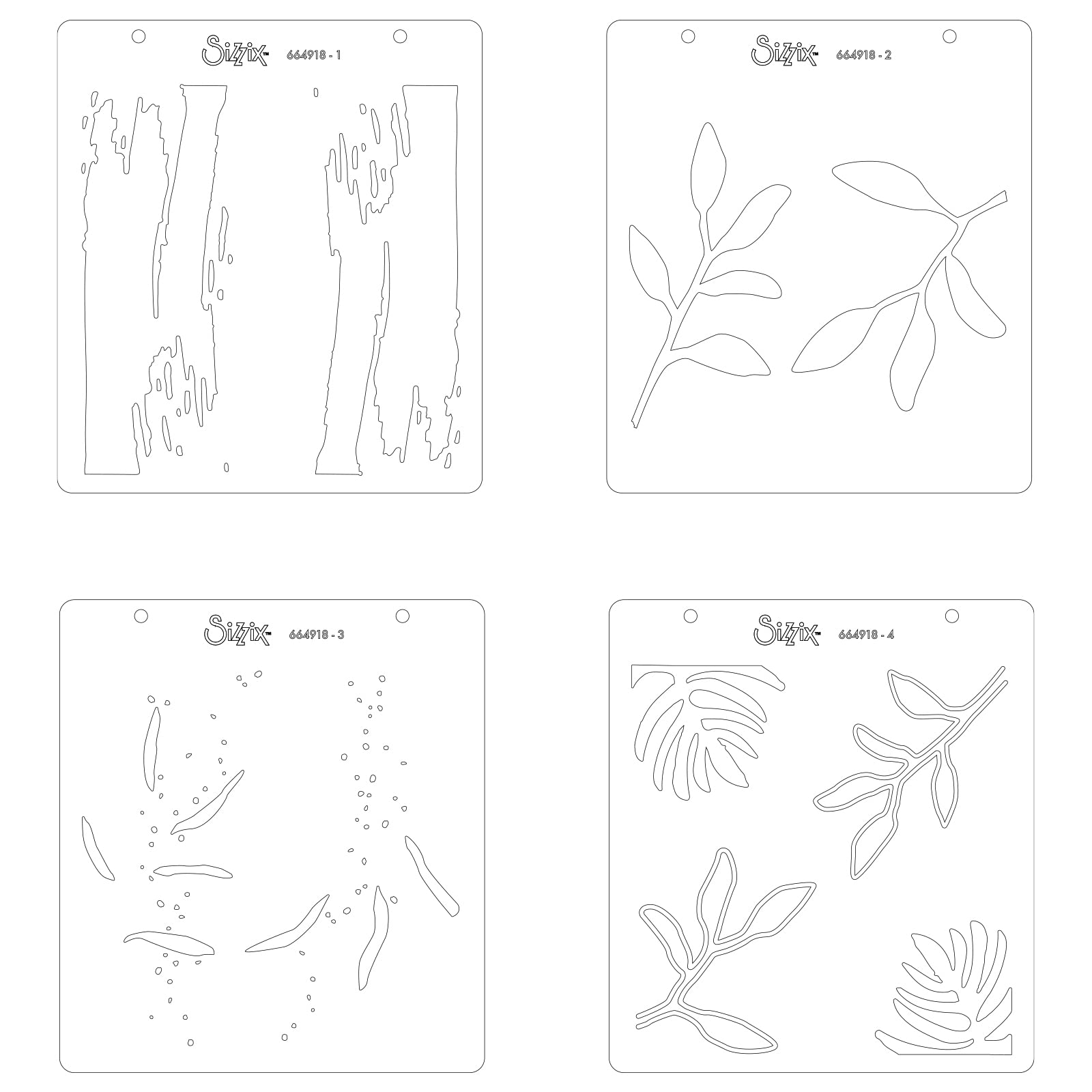 Sizzix™ 664918 - 1

Sizzix™ 664918 - 2

Sizzix™ 664918 - 3

Sizzix™ 664918 - 4